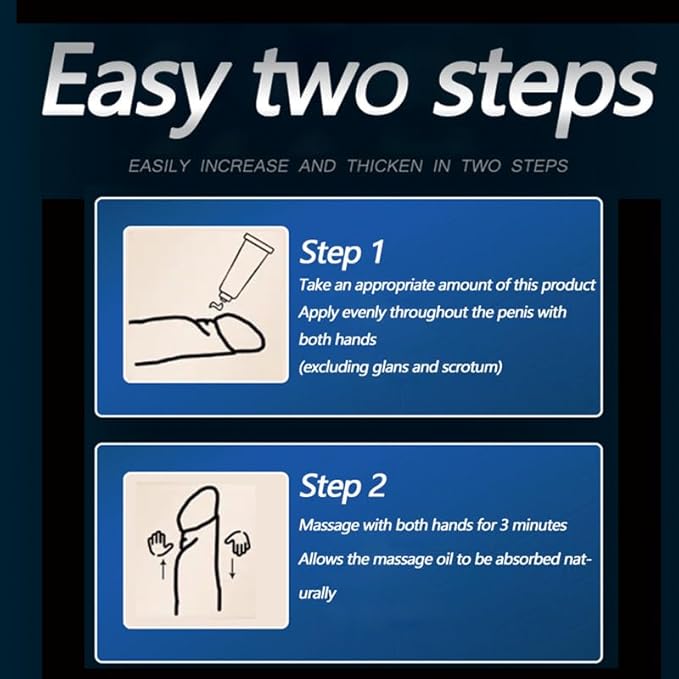 Easy two steps

EASILY INCREASE AND THICKEN IN TWO STEPS

Step 1
Take an appropriate amount of this product
Apply evenly throughout the penis with both hands
(excluding glans and scrotum)

Step 2
Massage with both hands for 3 minutes
Allows the massage oil to be absorbed naturally