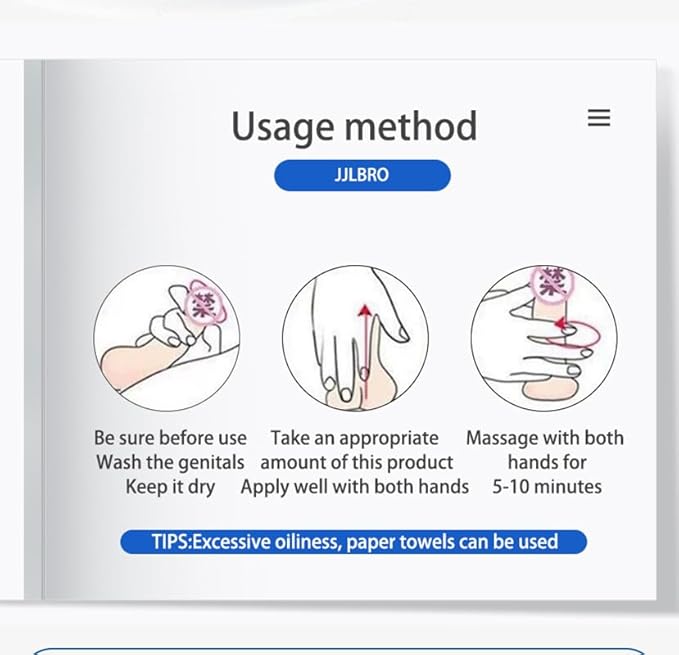 Usage method

JJLBRO

禁

禁

Be sure before use
Wash the genitals
Keep it dry

Take an appropriate
amount of this product
Apply well with both hands

Massage with both
hands for
5-10 minutes

TIPS:Excessive oiliness, paper towels can be used