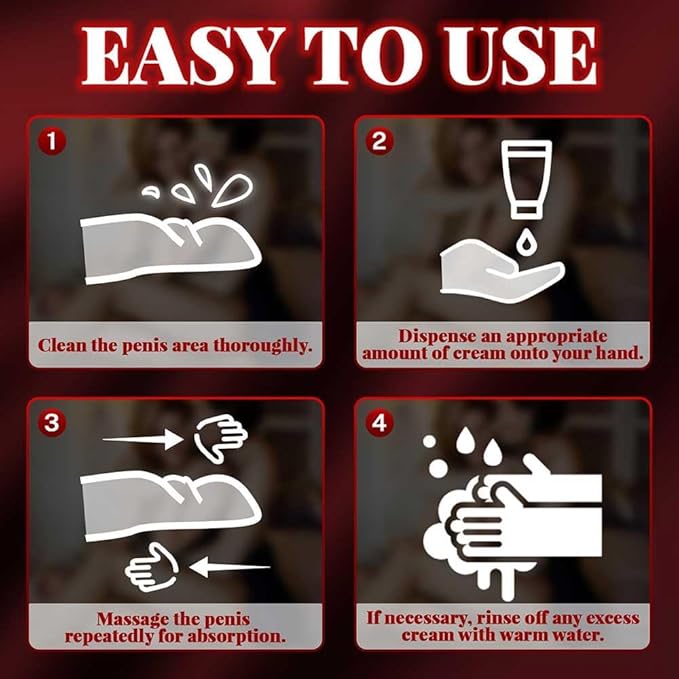 EASY TO USE

1

Clean the penis area thoroughly.

2

Dispense an appropriate amount of cream onto your hand.

3

Massage the penis repeatedly for absorption.

4

If necessary, rinse off any excess cream with warm water.