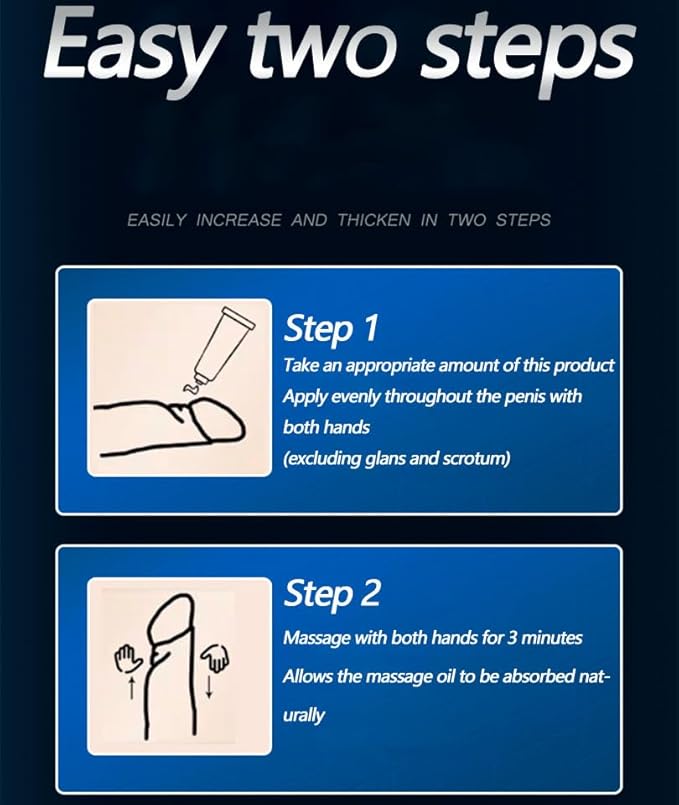 Easy two steps

EASILY INCREASE AND THICKEN IN TWO STEPS

Step 1
Take an appropriate amount of this product
Apply evenly throughout the penis with both hands
(excluding glans and scrotum)

Step 2
Massage with both hands for 3 minutes
Allows the massage oil to be absorbed naturally