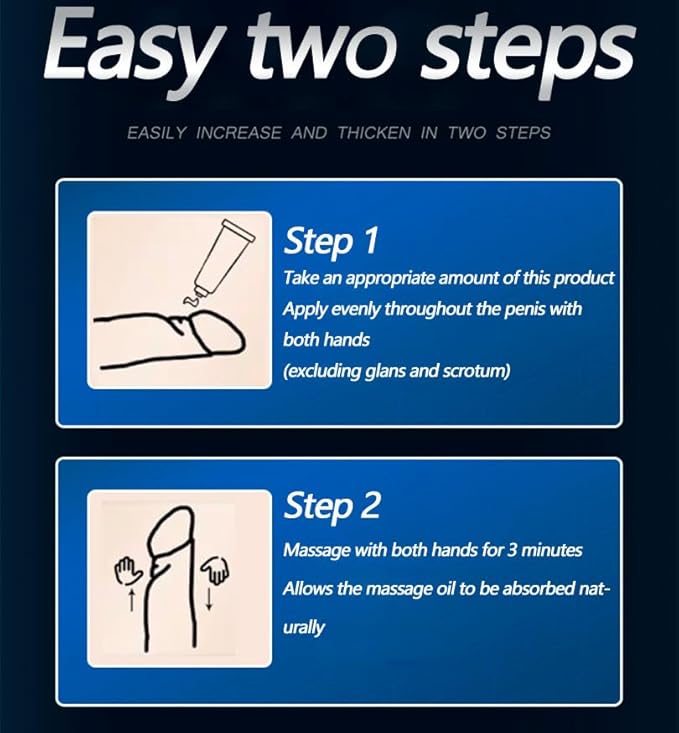 Easy two steps

EASILY INCREASE AND THICKEN IN TWO STEPS

Step 1

Take an appropriate amount of this product
Apply evenly throughout the penis with both hands
(excluding glans and scrotum)

Step 2

Massage with both hands for 3 minutes
Allows the massage oil to be absorbed naturally